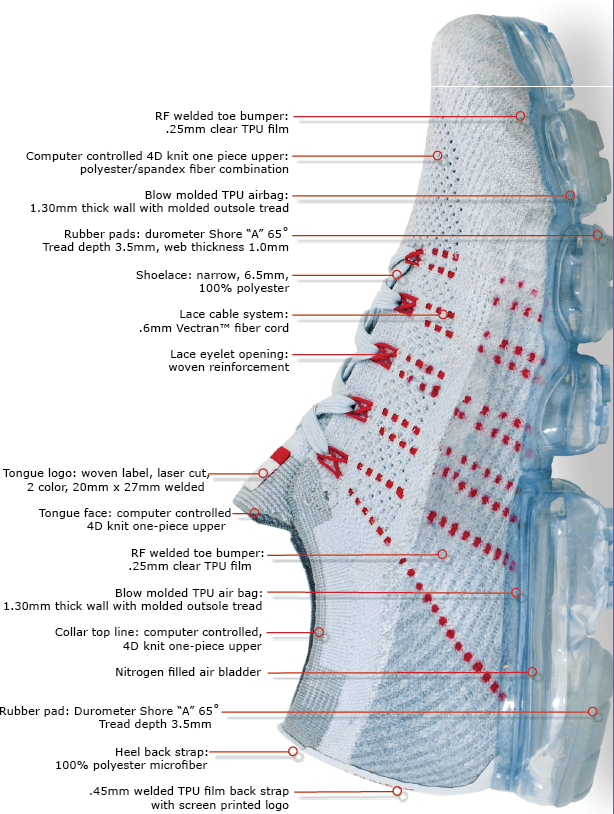 RF welded toe bumper:
.25mm clear TPU film

Computer controlled 4D knit one piece upper:
polyester/spandex fiber combination

Blow molded TPU airbag:
1.30mm thick wall with molded outsole tread

Rubber pads: durometer Shore "A" 65°
Tread depth 3.5mm, web thickness 1.0mm

Shoelace: narrow, 6.5mm,
100% polyester

Lace cable system:
.6mm Vectran™ fiber cord

Lace eyelet opening:
woven reinforcement

Tongue logo: woven label, laser cut,
2 color, 20mm x 27mm welded

Tongue face: computer controlled
4D knit one-piece upper

RF welded toe bumper:
.25mm clear TPU film

Blow molded TPU air bag:
1.30mm thick wall with molded outsole tread

Collar top line: computer controlled,
4D knit one-piece upper

Nitrogen filled air bladder

Rubber pad: Durometer Shore "A" 65°
Tread depth 3.5mm

Heel back strap:
100% polyester microfiber

.45mm welded TPU film back strap
with screen printed logo